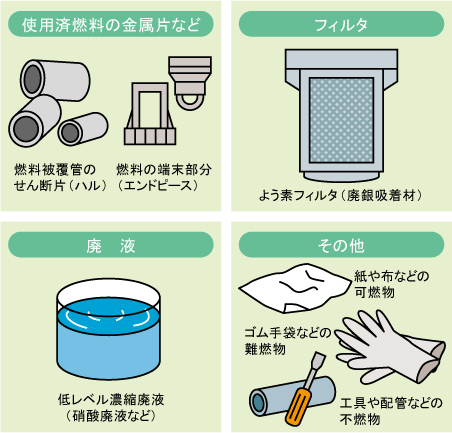 使用済燃料の金属片など

燃料被覆管のせん断片（ハル）

燃料の端末部分（エンドピース）

フィルタ

よう素フィルタ（廃銀吸着材）

廃　液

低レベル濃縮廃液（硝酸廃液など）

その他

紙や布などの可燃物

ゴム手袋などの難燃物

工具や配管などの不燃物